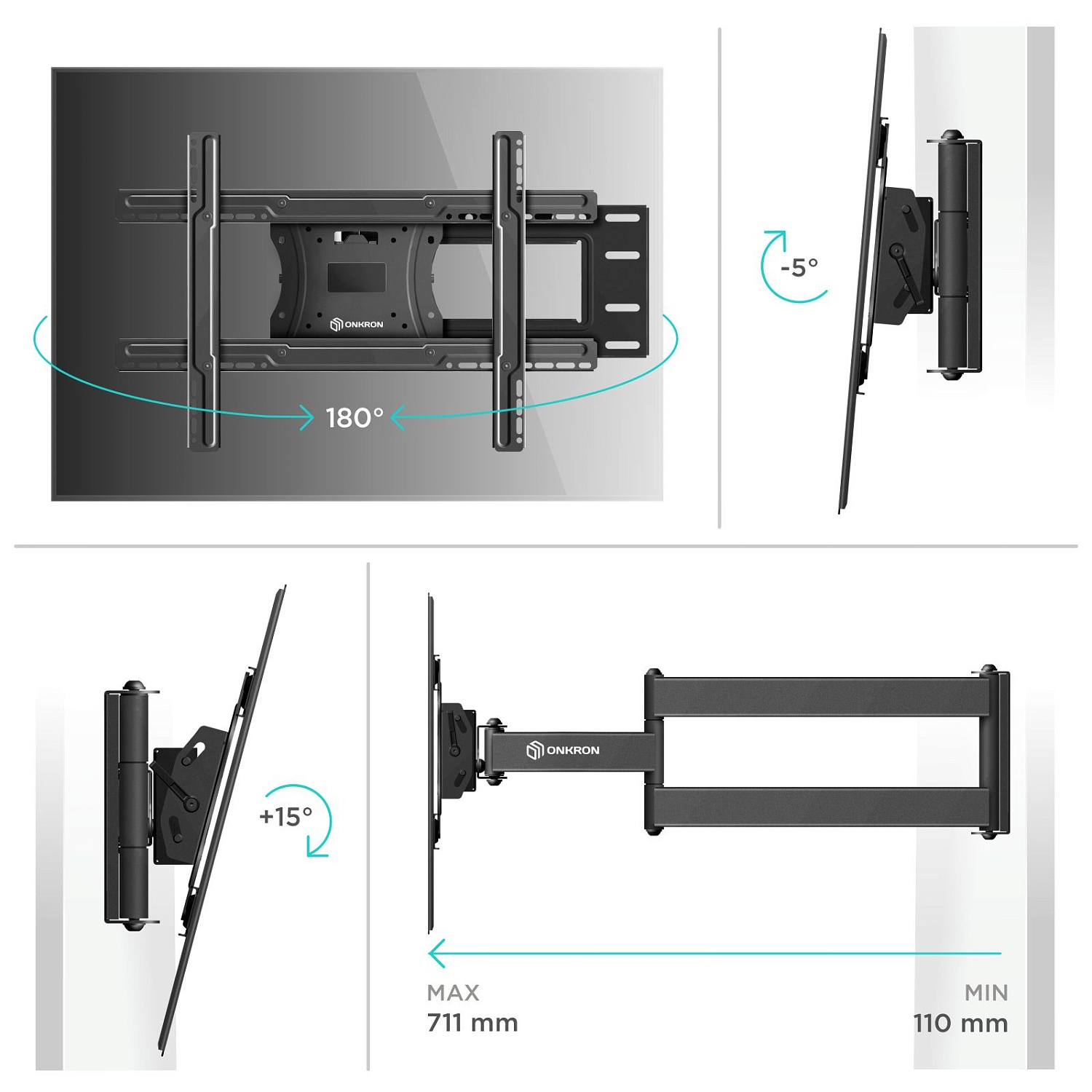 ONKRON
180°

-5°

+15°

ONKRON

MAX
711 mm

MIN
110 mm