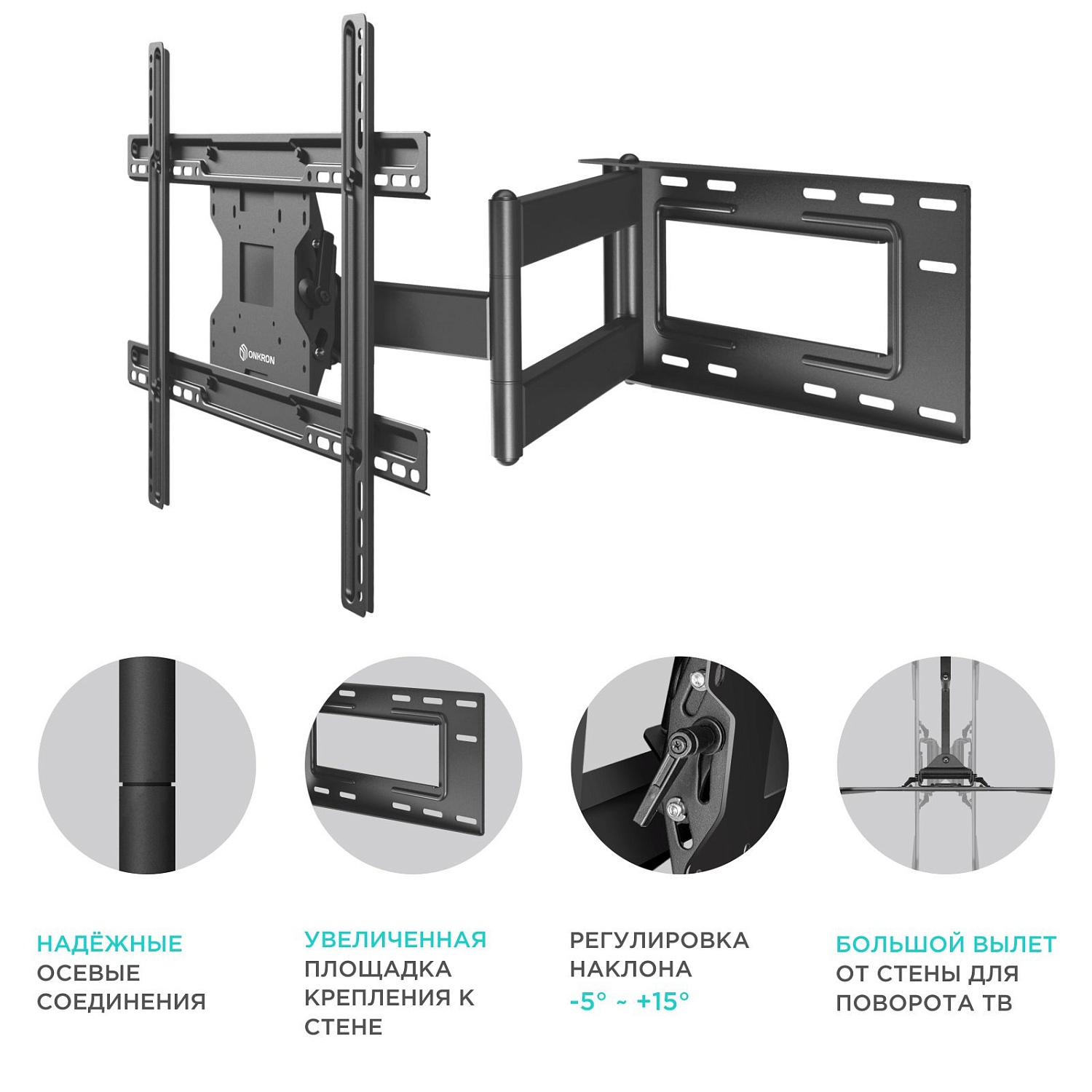 ONKRON

НАДЁЖНЫЕ ОСЕВЫЕ СОЕДИНЕНИЯ

УВЕЛИЧЕННАЯ ПЛОЩАДКА КРЕПЛЕНИЯ К СТЕНЕ

РЕГУЛИРОВКА НАКЛОНА -5° ~ +15°

БОЛЬШОЙ ВЫЛЕТ ОТ СТЕНЫ ДЛЯ ПОВОРОТА ТВ