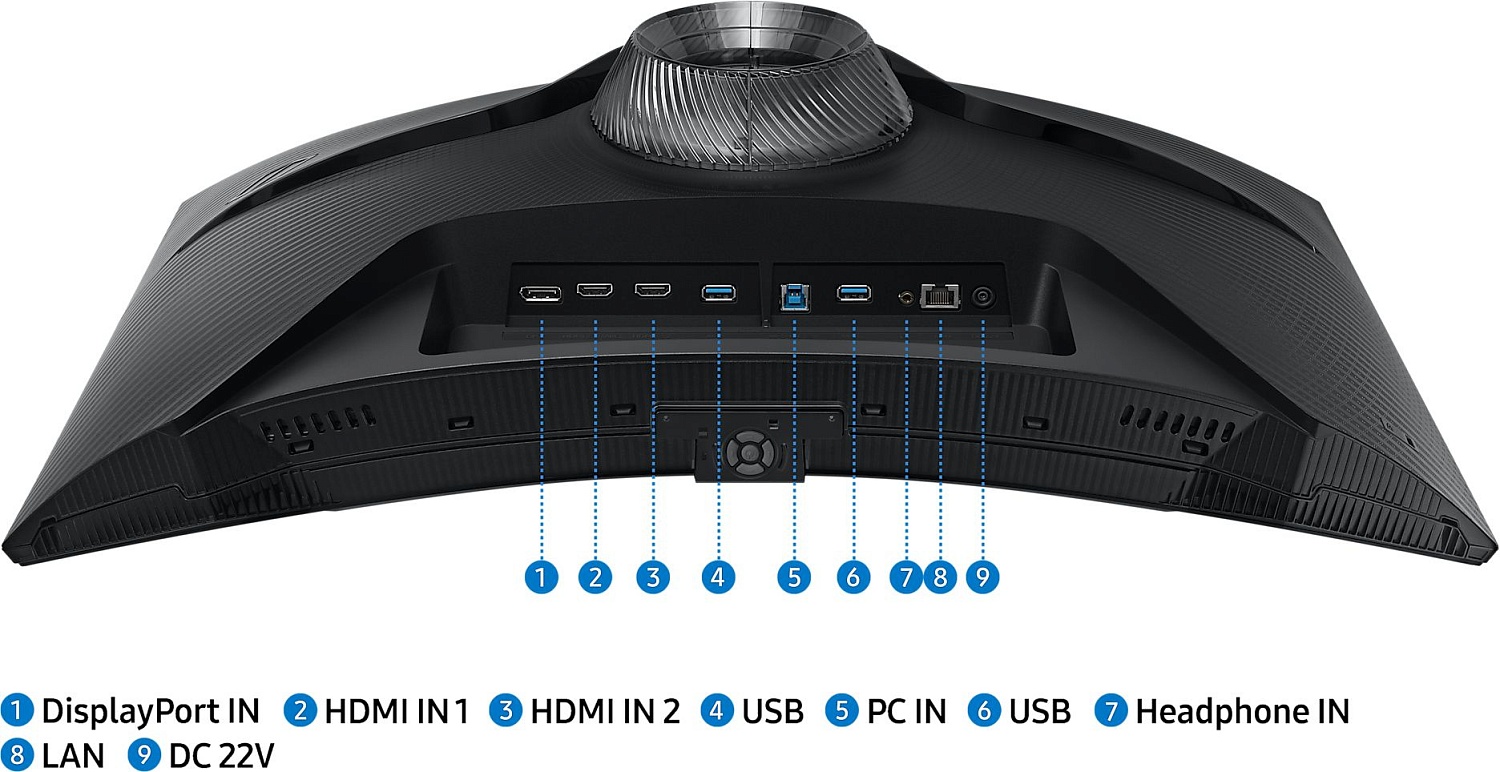 1 2 3 4 5 6 7 8 9

1 DisplayPort IN 2 HDMI IN 1 3 HDMI IN 2 4 USB 5 PC IN 6 USB 7 Headphone IN 8 LAN 9 DC 22V