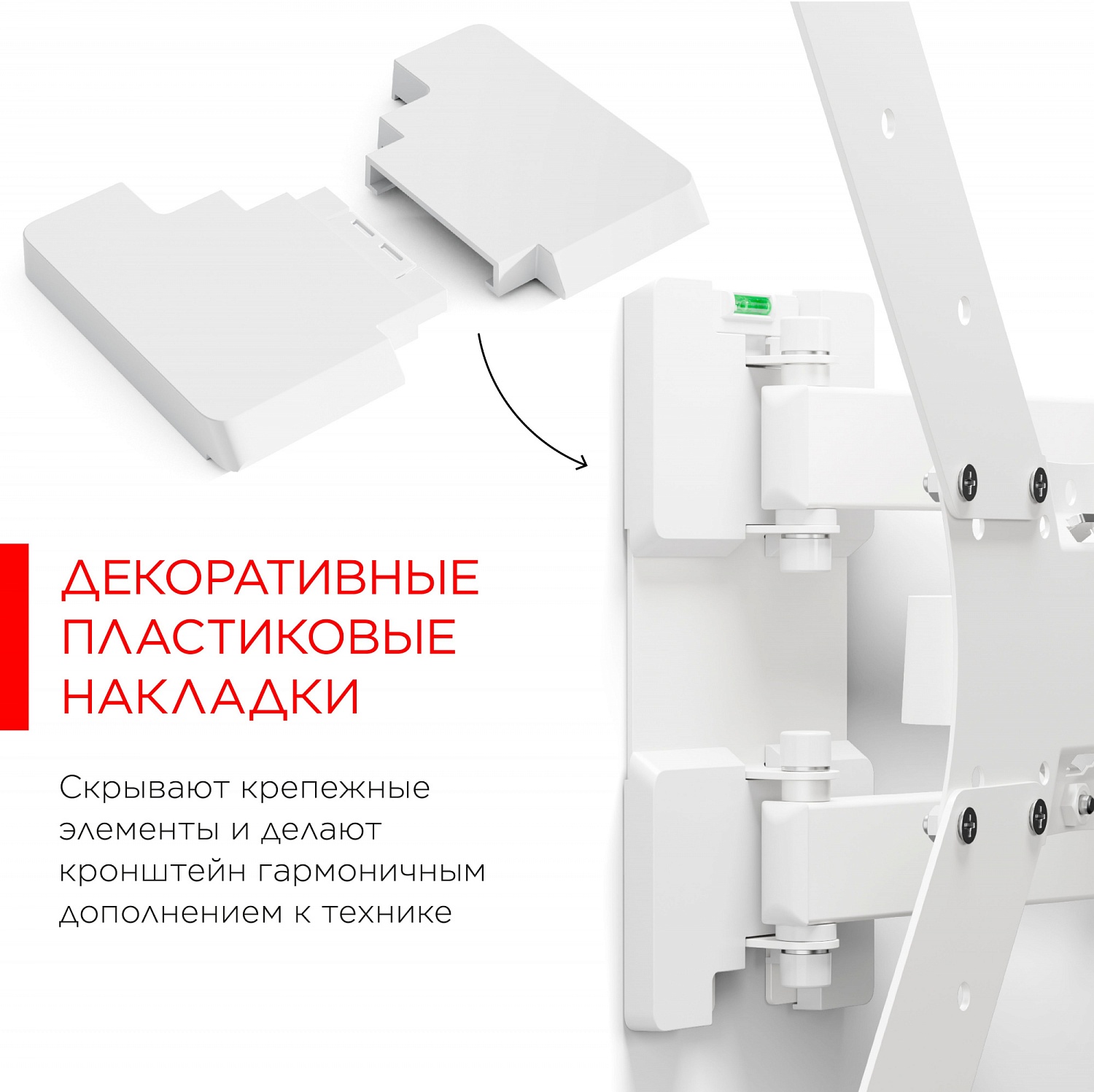 ДЕКОРАТИВНЫЕ ПЛАСТИКОВЫЕ НАКЛАДКИ

Скрывают крепежные элементы и делают кронштейн гармоничным дополнением к технике