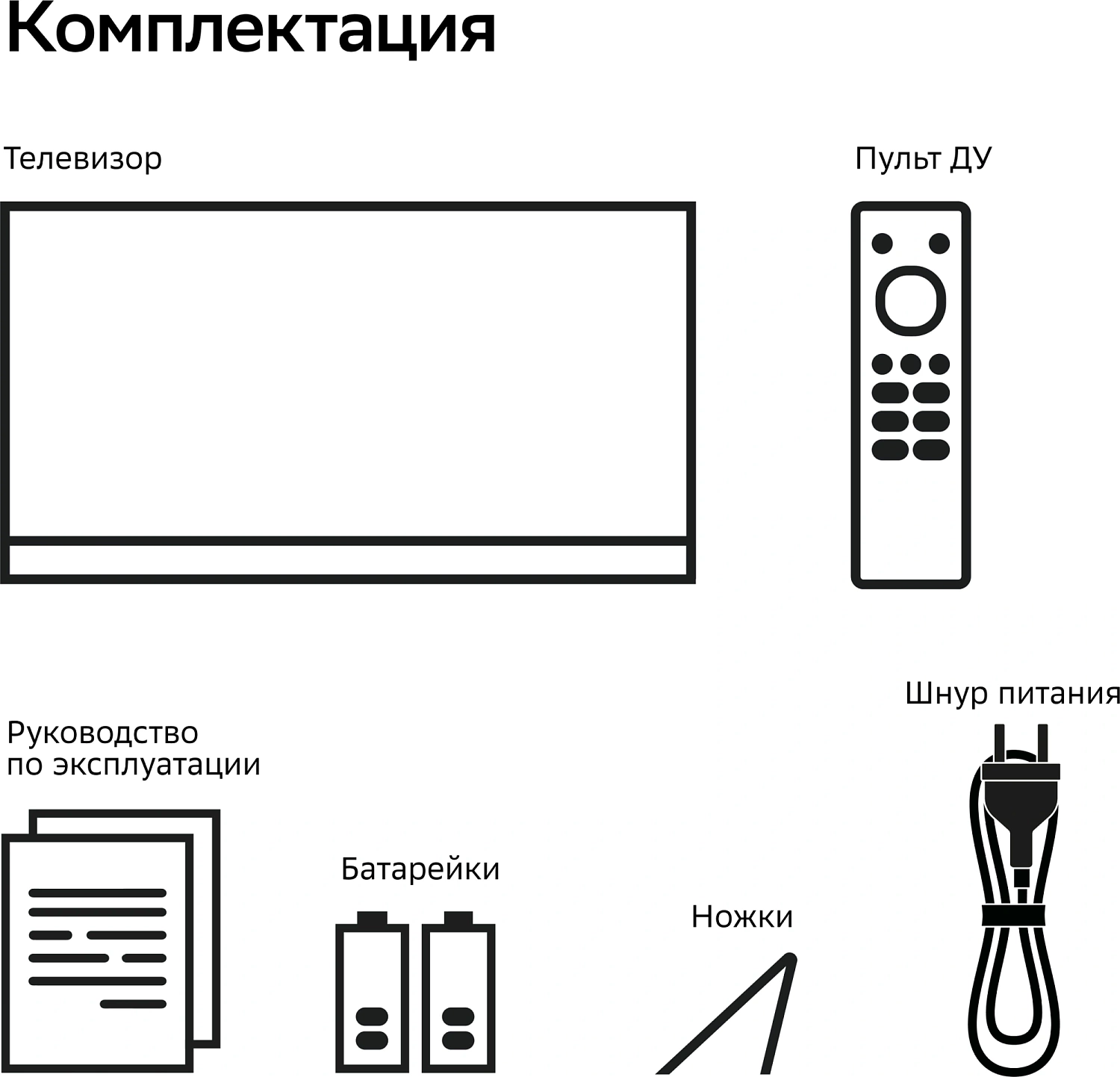 Комплектация

Телевизор

Пульт ДУ

Руководство по эксплуатации

Батарейки

Ножки

Шнур питания