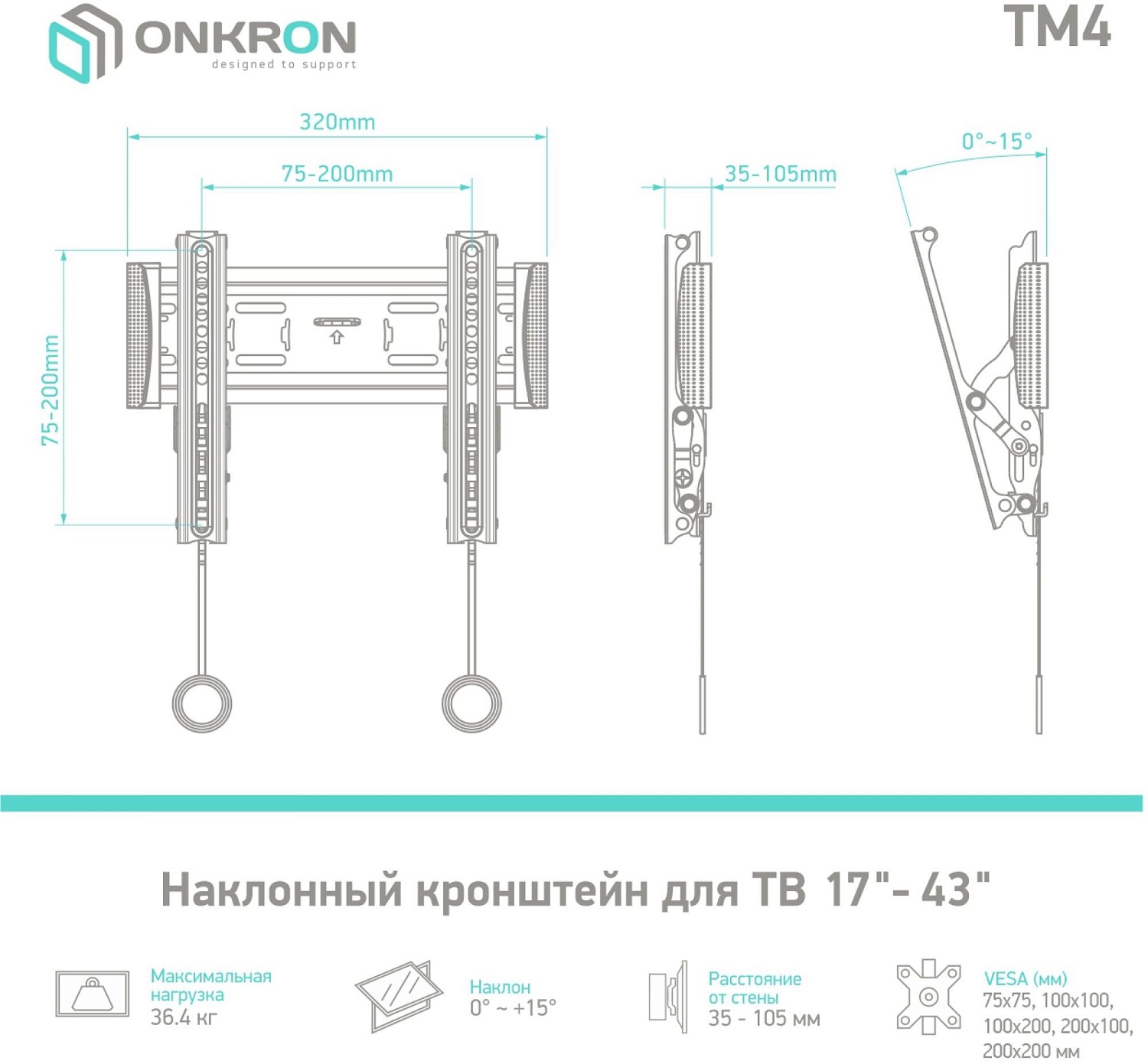 ONKRON
designed to support

TM4

320mm

75-200mm

75-200mm

35-105mm

0°~15°

Наклонный кронштейн для ТВ 17"- 43"

Максимальная нагрузка
36.4 кг

Наклон
0° ~ +15°

Расстояние от стены
35 - 105 мм

VESA (мм)
75x75, 100x100, 100x200, 200x100, 200x200 мм